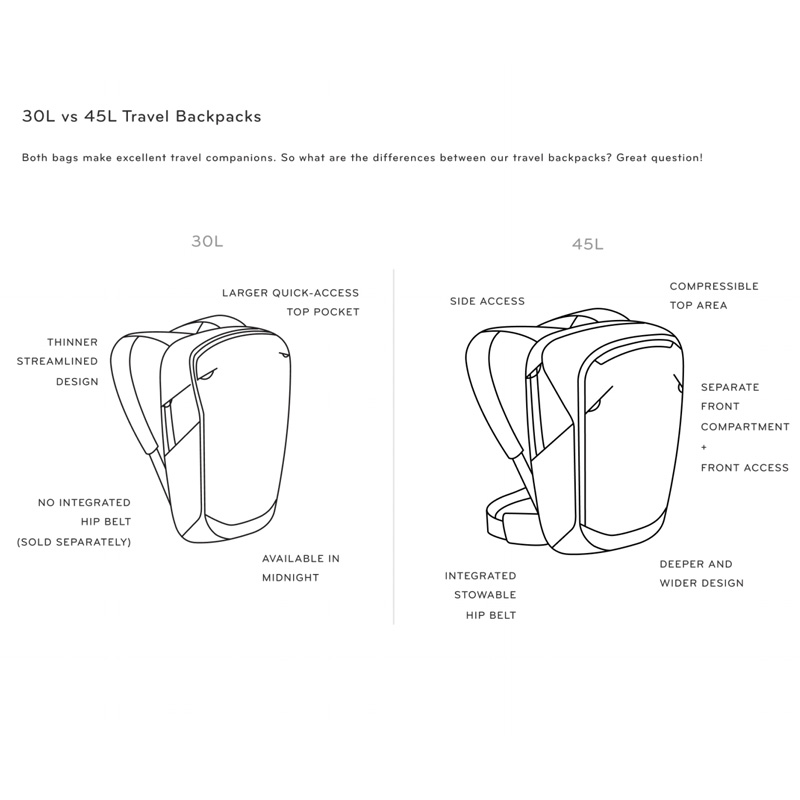 30L vs 45L Travel Backpacks

Both bags make excellent travel companions. So what are the differences between our travel backpacks? Great question!

30L

LARGER QUICK-ACCESS TOP POCKET

THINNER STREAMLINED DESIGN

NO INTEGRATED HIP BELT (SOLD SEPARATELY)

AVAILABLE IN MIDNIGHT

45L

SIDE ACCESS

COMPRESSIBLE TOP AREA

SEPARATE FRONT COMPARTMENT + FRONT ACCESS

DEEPER AND WIDER DESIGN

INTEGRATED STOWABLE HIP BELT