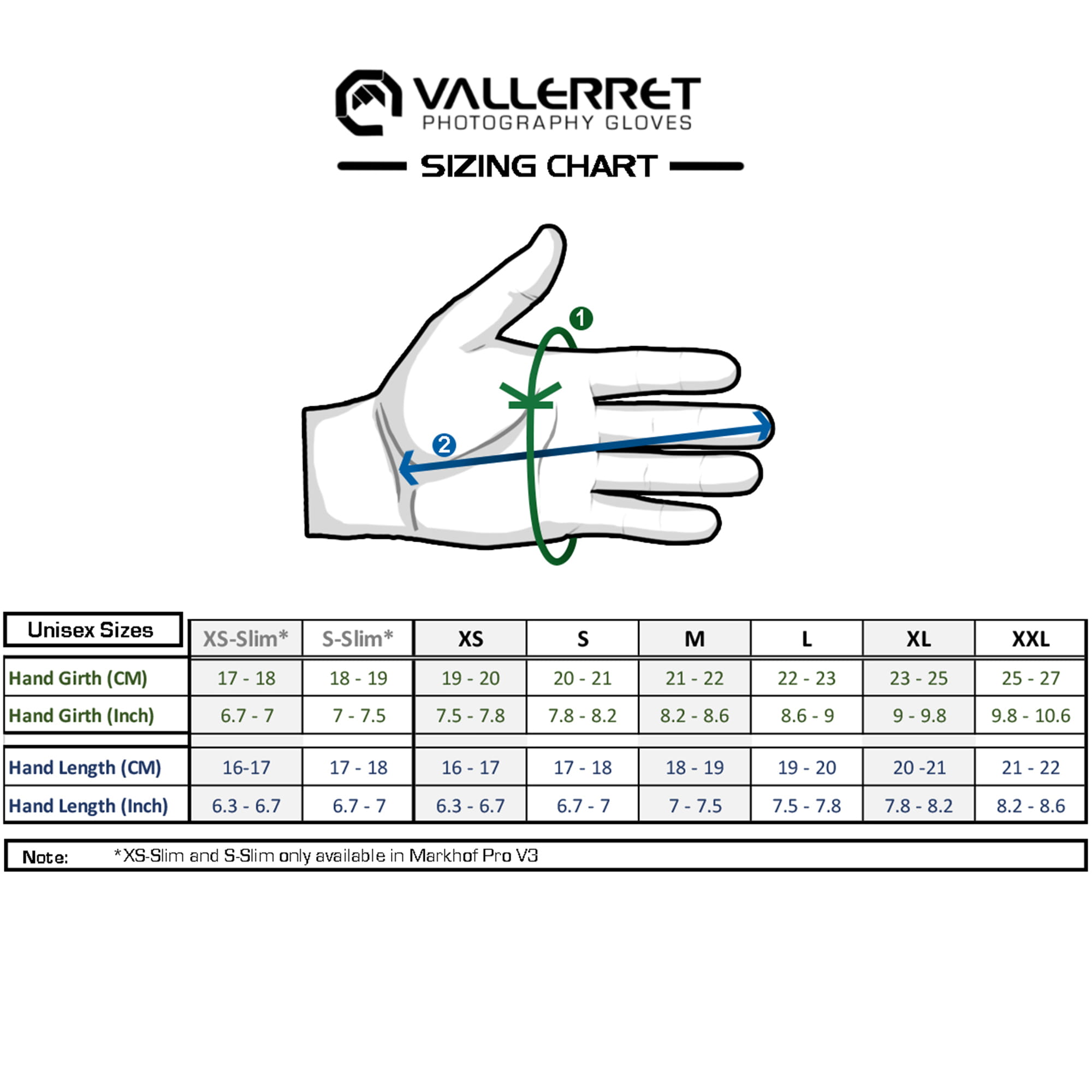 VALLERRET
PHOTOGRAPHY GLOVES

SIZING CHART

1

2

| Unisex Sizes | XS-Slim* | S-Slim* | XS | S | M | L | XL | XXL |
|---|---|---|---|---|---|---|---|---|
| Hand Girth (CM) | 17 - 18 | 18 - 19 | 19 - 20 | 20 - 21 | 21 - 22 | 22 - 23 | 23 - 25 | 25 - 27 |
| Hand Girth (Inch) | 6.7 - 7 | 7 - 7.5 | 7.5 - 7.8 | 7.8 - 8.2 | 8.2 - 8.6 | 8.6 - 9 | 9 - 9.8 | 9.8 - 10.6 |
| Hand Length (CM) | 16-17 | 17 - 18 | 16 - 17 | 17 - 18 | 18 - 19 | 19 - 20 | 20 -21 | 21 - 22 |
| Hand Length (Inch) | 6.3 - 6.7 | 6.7 - 7 | 6.3 - 6.7 | 6.7 - 7 | 7 - 7.5 | 7.5 - 7.8 | 7.8 - 8.2 | 8.2 - 8.6 |

Note: *XS-Slim and S-Slim only available in Markhof Pro V3